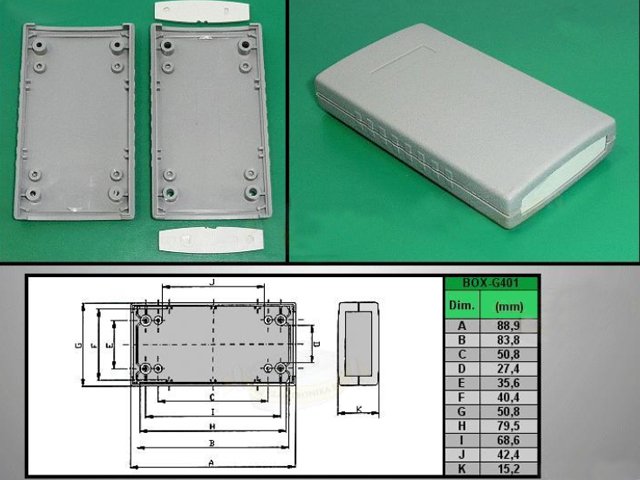 J

G

F

E

D

C

I

H

B

A

K

| BOX-G401 | |
|---|---|
| Dim. | (mm) |
| A | 88,9 |
| B | 83,8 |
| C | 50,8 |
| D | 27,4 |
| E | 35,6 |
| F | 40,4 |
| G | 50,8 |
| H | 79,5 |
| I | 68,6 |
| J | 42,4 |
| K | 15,2 |